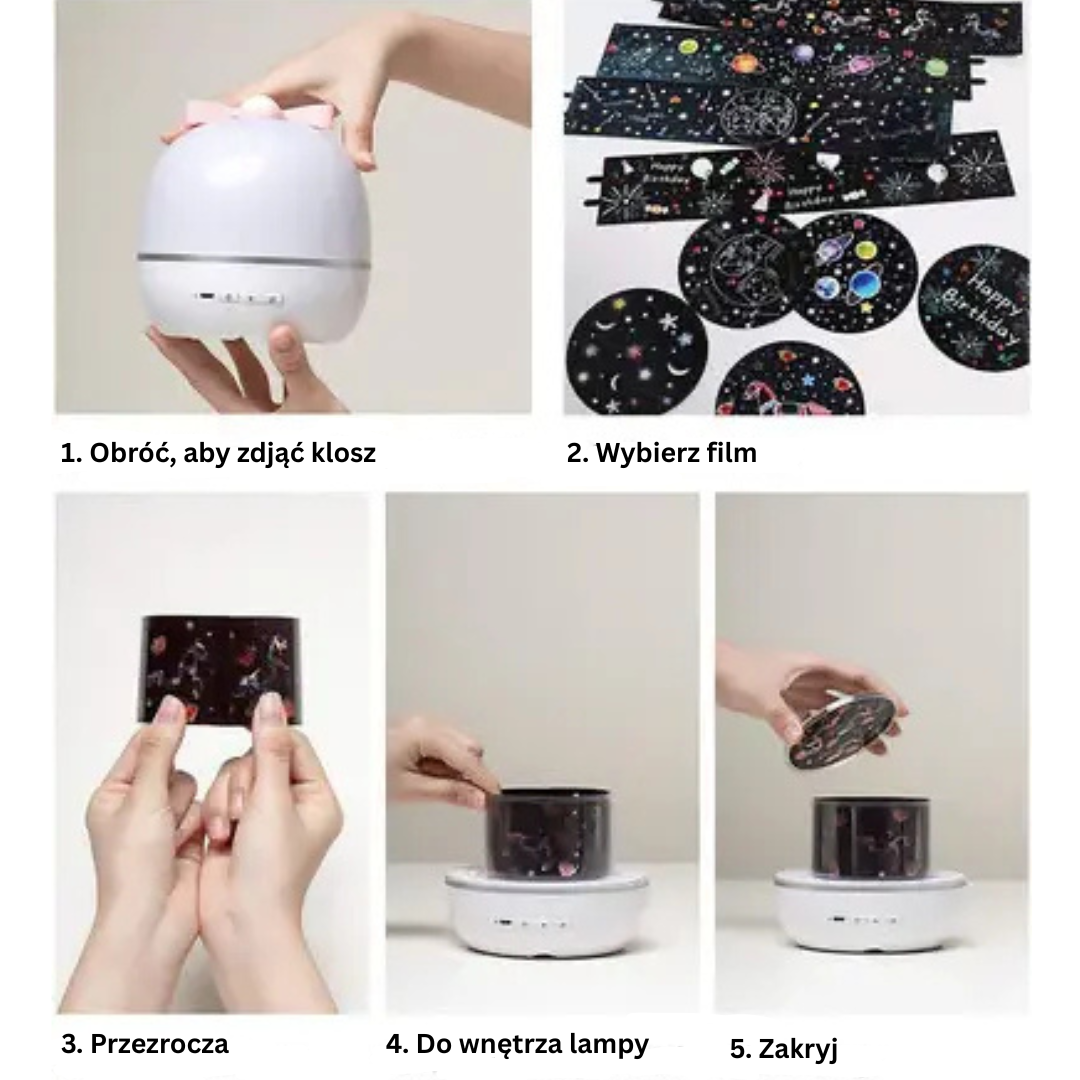 Happy Birthday

Happy Birthday

Happy Birthday

1. Obróć, aby zdjąć klosz

2. Wybierz film

3. Przezrocza

4. Do wnętrza lampy

5. Zakryj