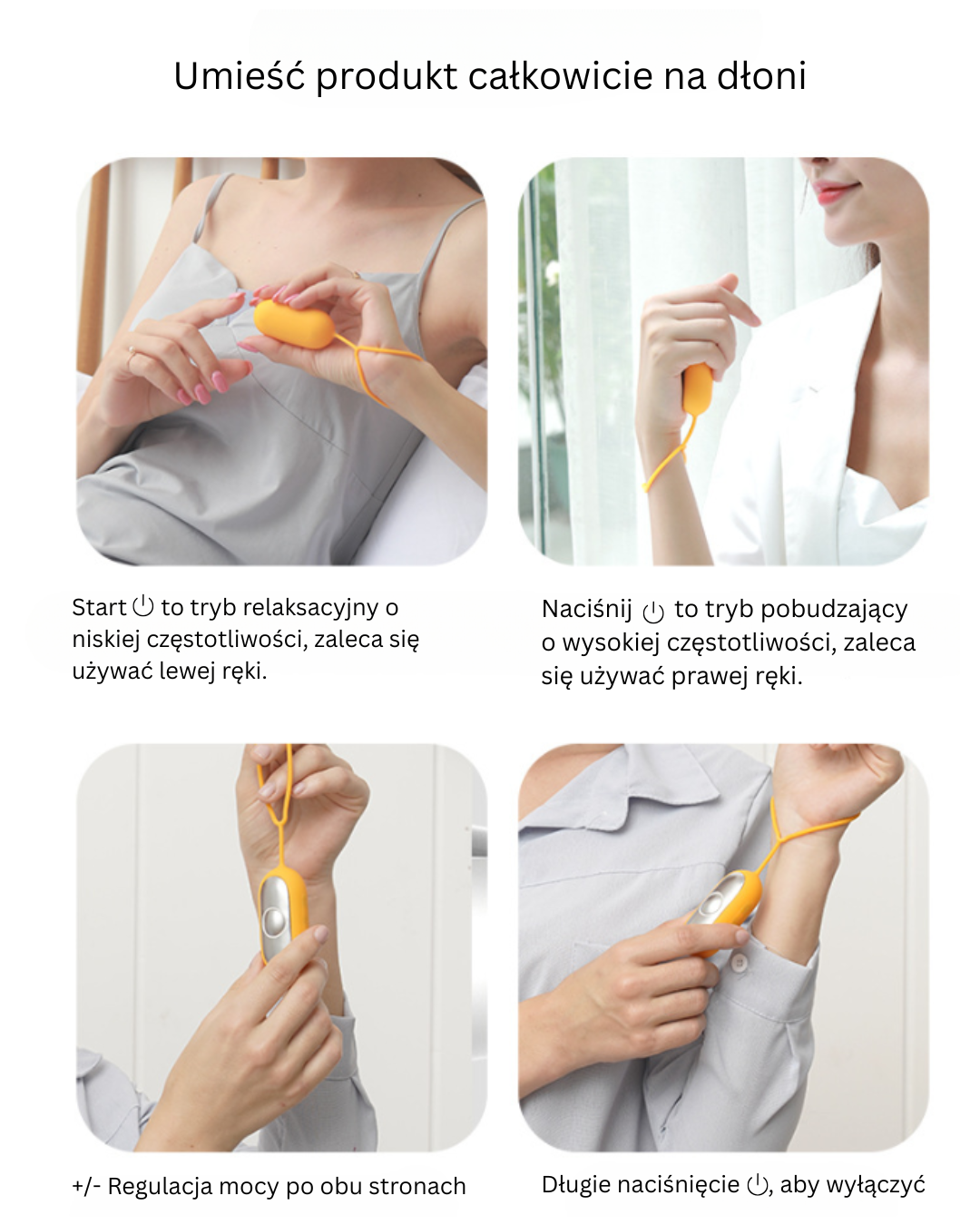 Umieść produkt całkowicie na dłoni

Start ⏻ to tryb relaksacyjny o niskiej częstotliwości, zaleca się używać lewej ręki.

Naciśnij ⏻ to tryb pobudzający o wysokiej częstotliwości, zaleca się używać prawej ręki.

+/- Regulacja mocy po obu stronach

Długie naciśnięcie ⏻, aby wyłączyć